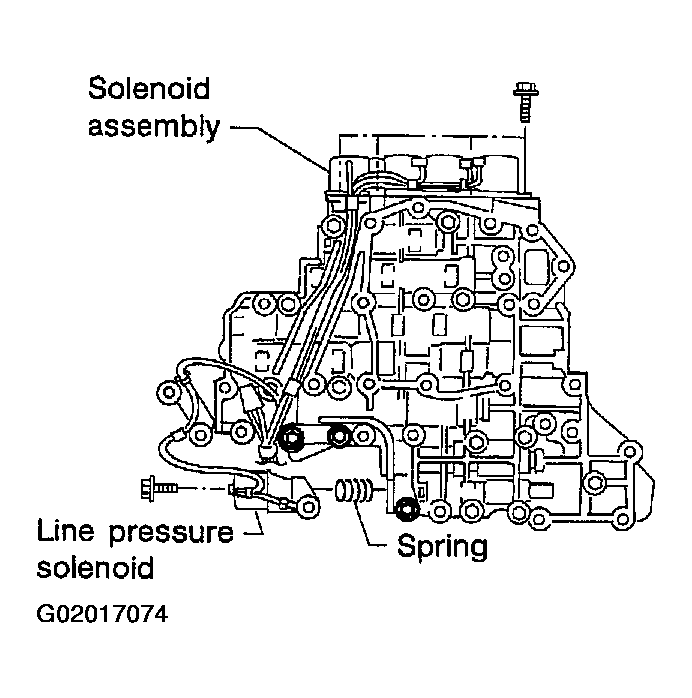 Solenoid assembly

Line pressure solenoid

Spring

G02017074