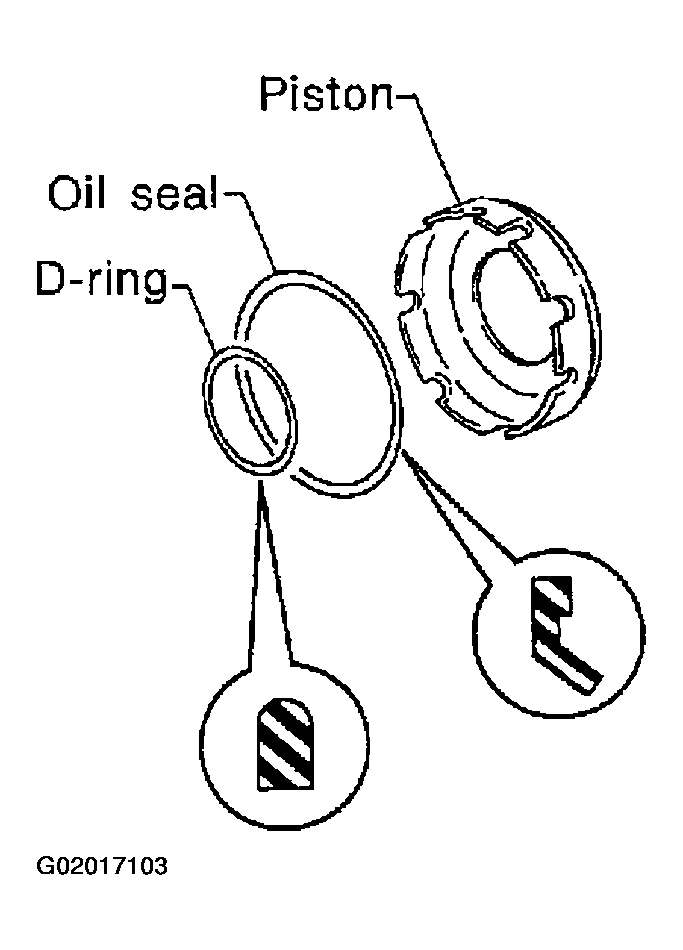 Piston
Oil seal
D-ring
G02017103