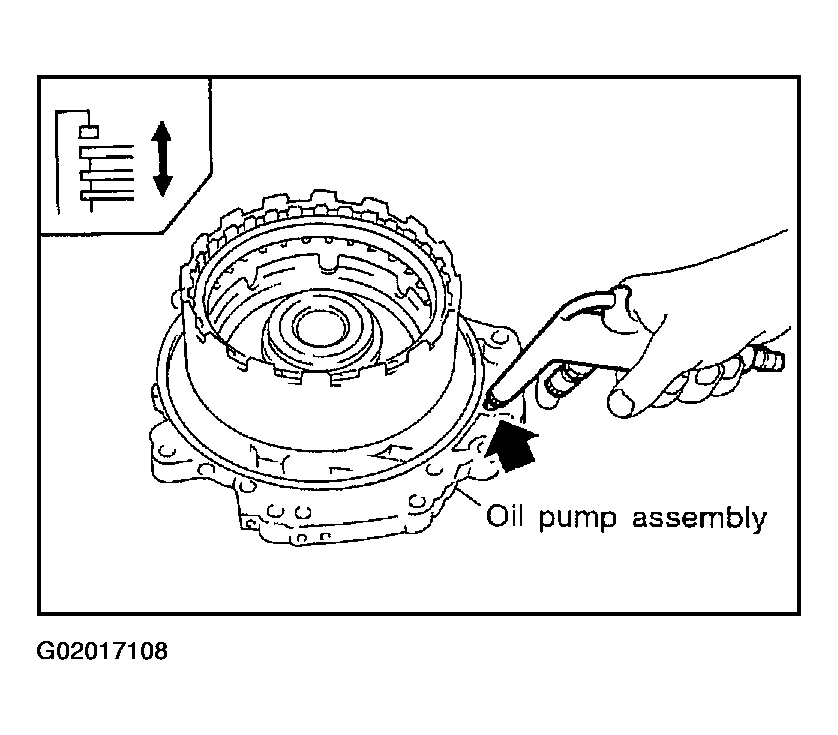 Oil pump assembly

G02017108