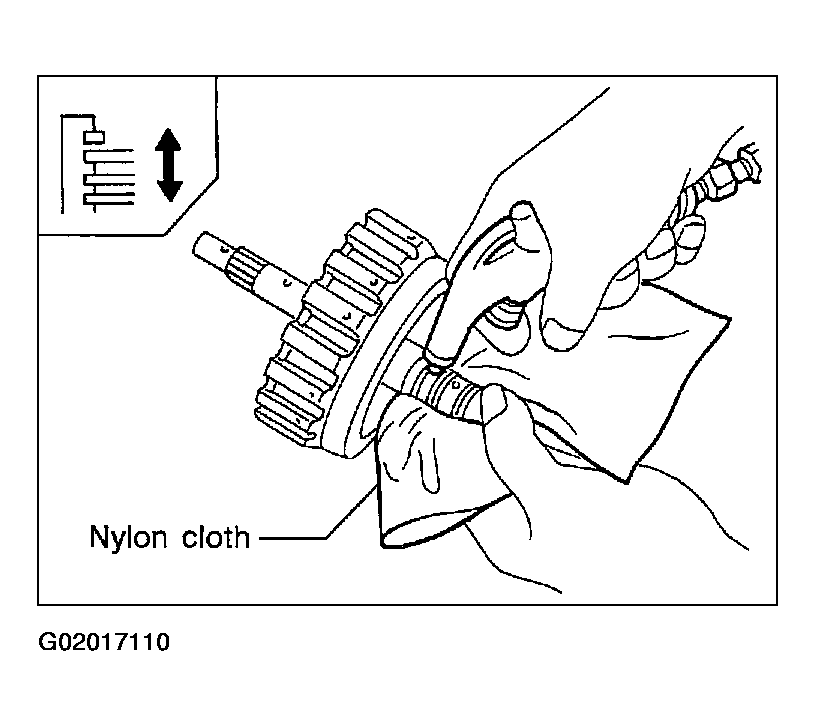 Nylon cloth

G02017110