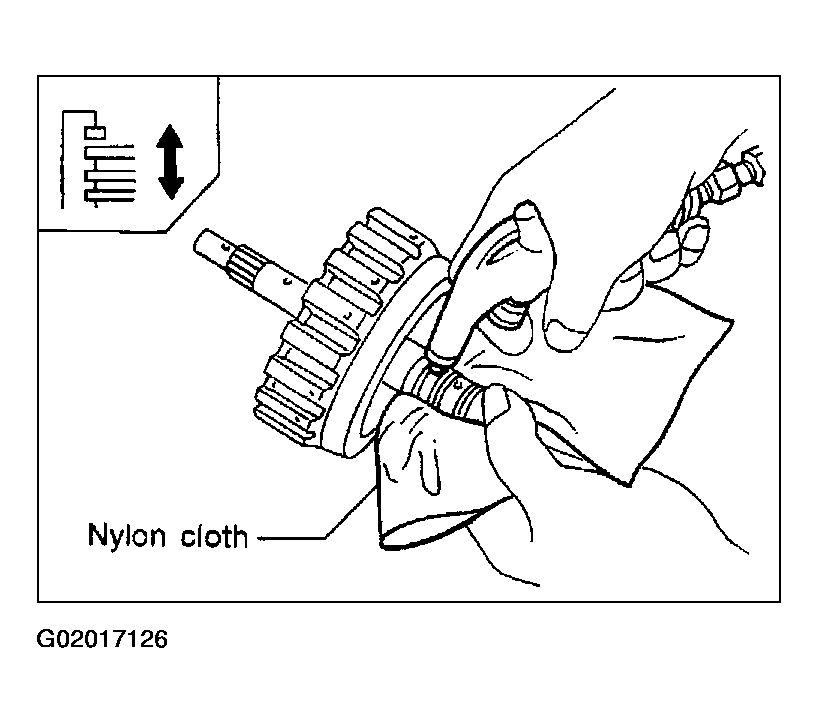 Nylon cloth

G02017126