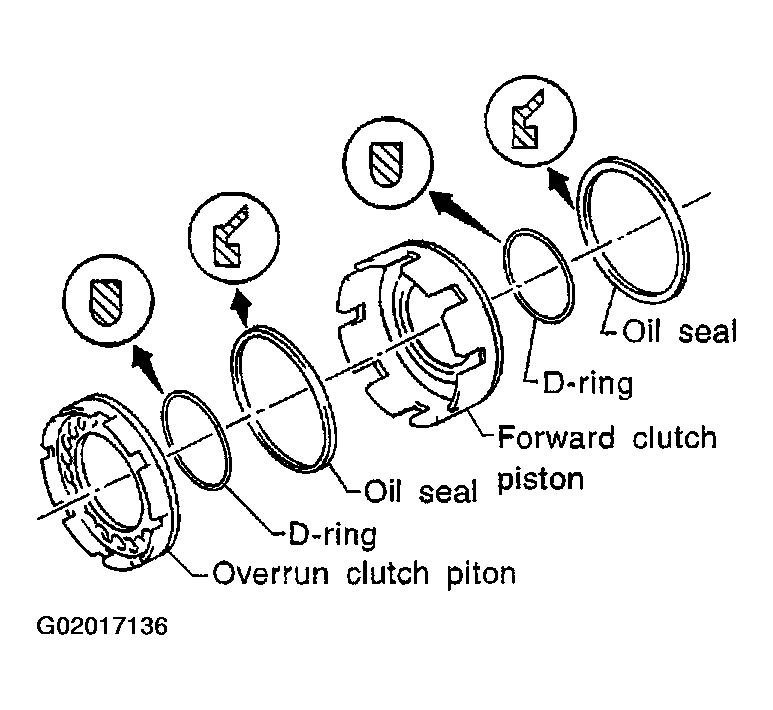 Oil seal

D-ring

Forward clutch piston

Oil seal

D-ring

Overrun clutch piton

G02017136