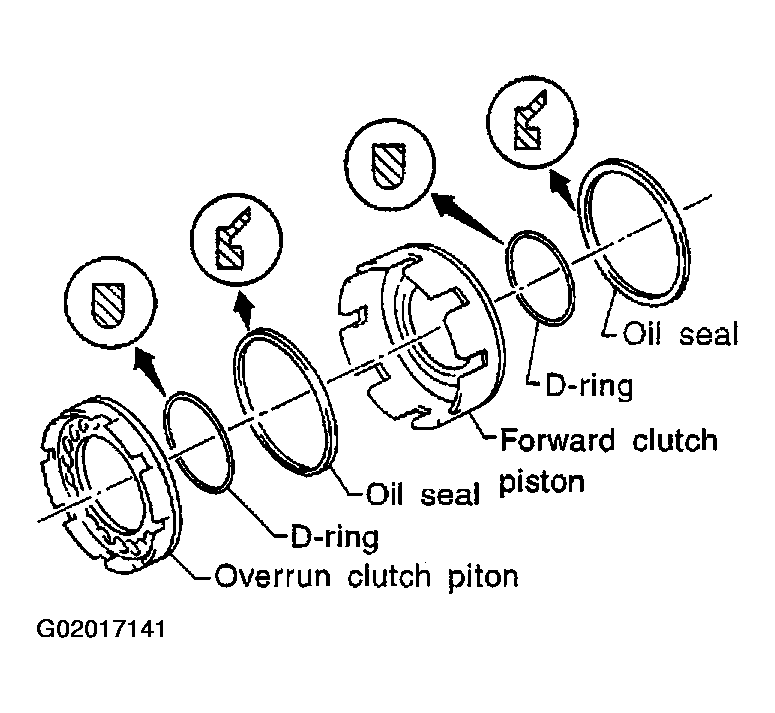 Oil seal

D-ring

Forward clutch piston

Oil seal

D-ring

Overrun clutch piton

G02017141