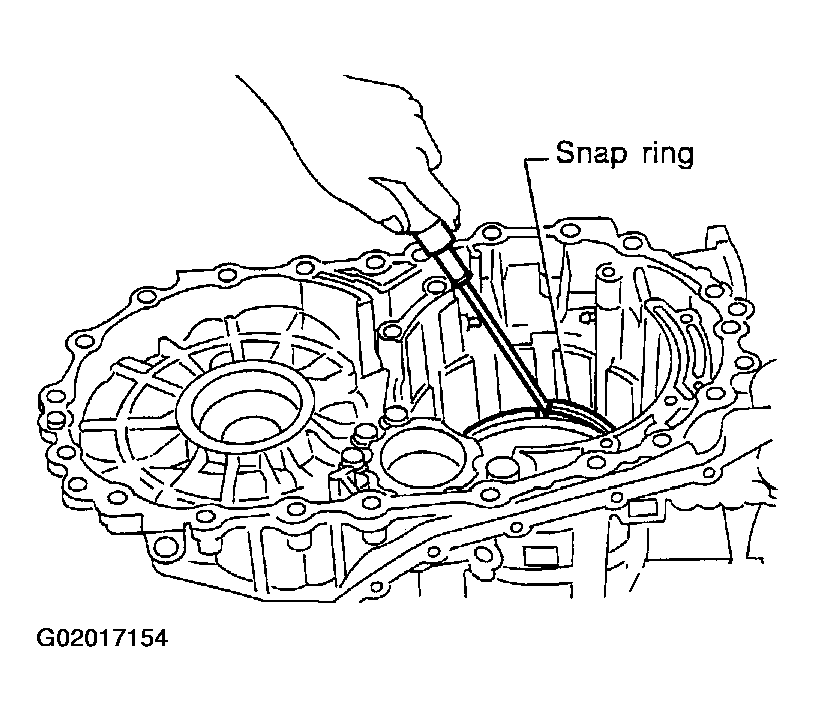 Snap ring

G02017154