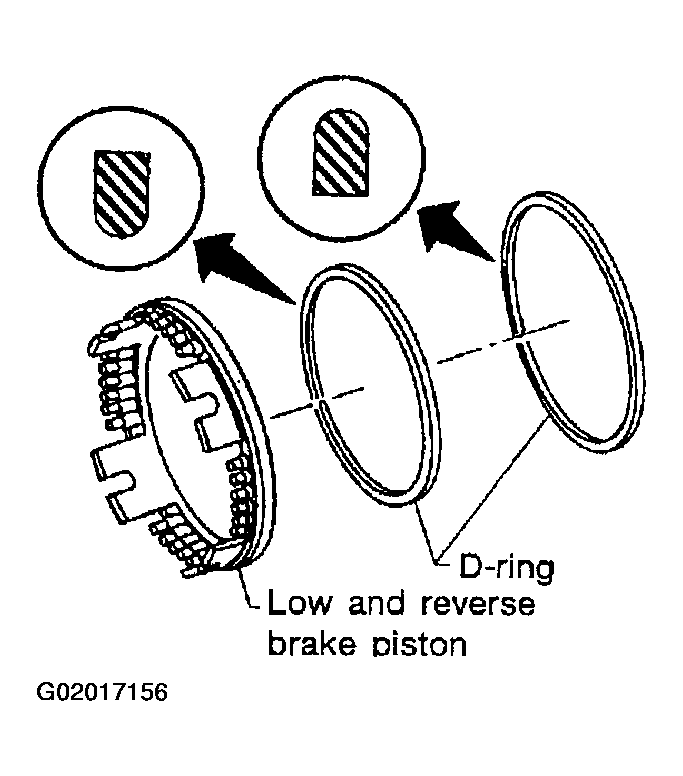 D-ring

Low and reverse brake piston

G02017156