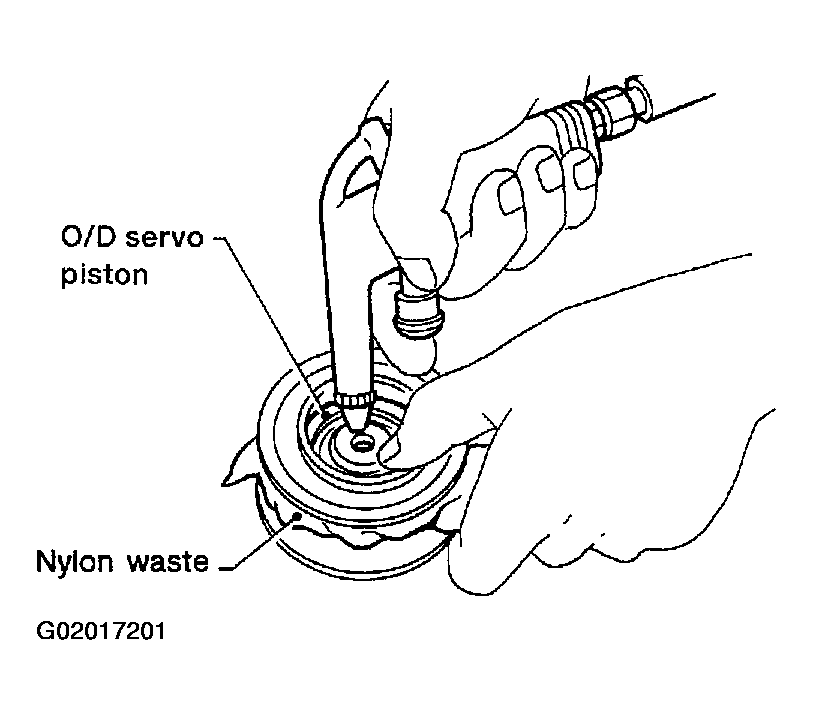 O/D servo piston

Nylon waste

G02017201