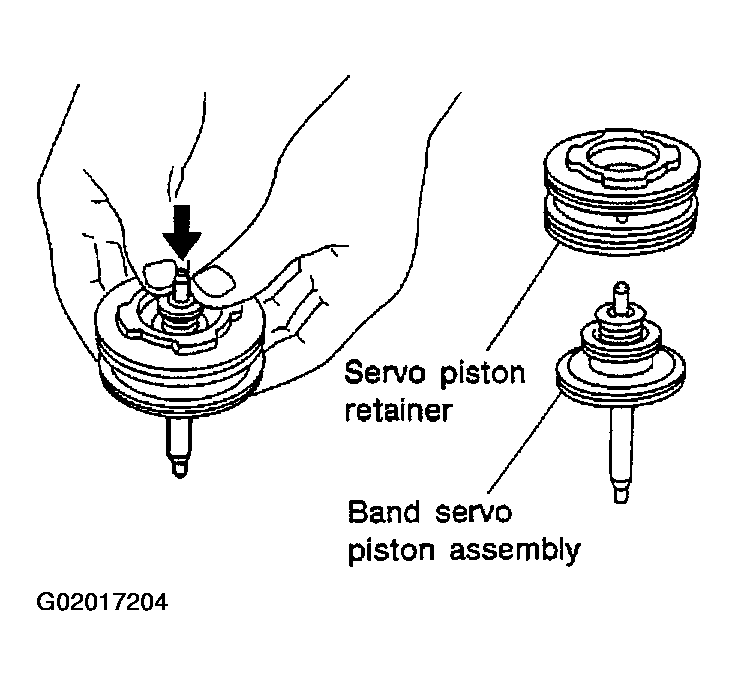 Servo piston retainer

Band servo piston assembly

G02017204