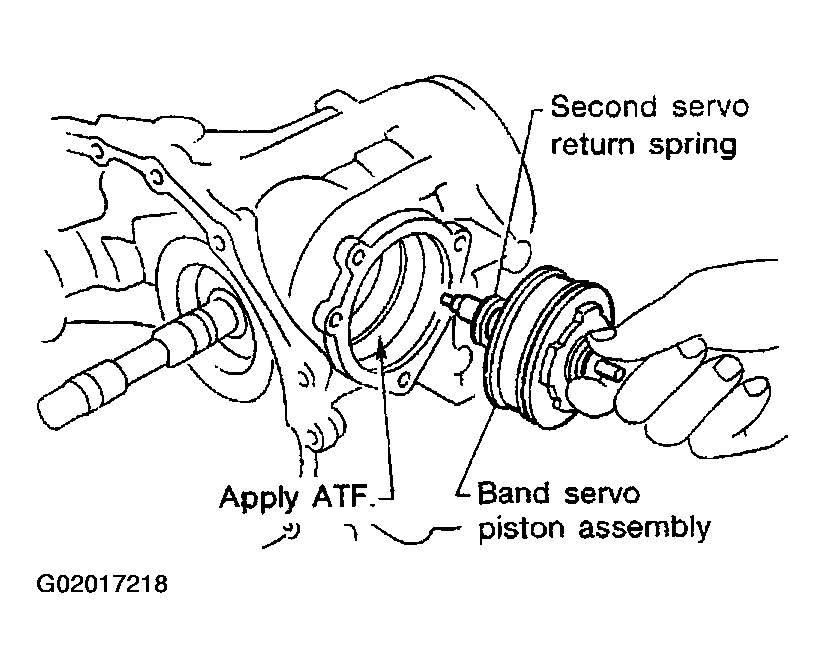 Second servo return spring

Apply ATF.

Band servo piston assembly

G02017218