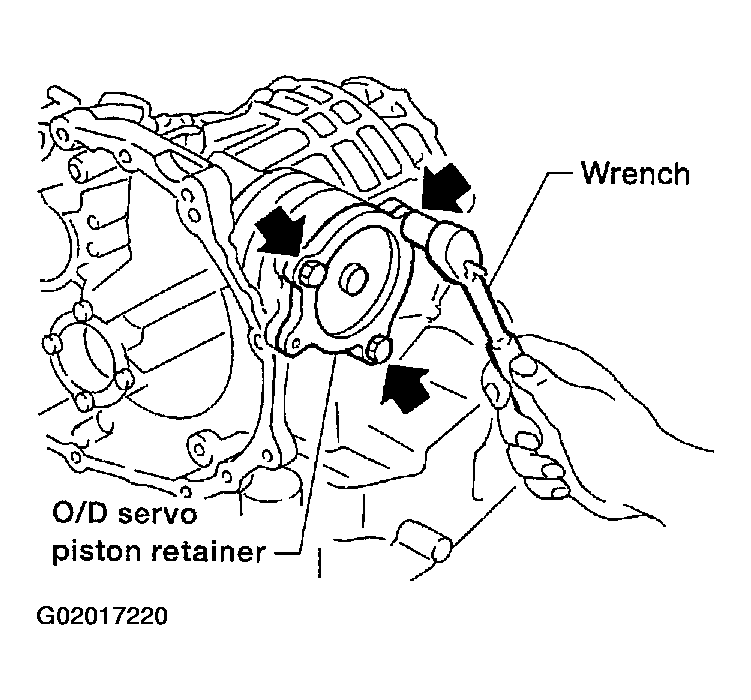 Wrench

O/D servo piston retainer

G02017220