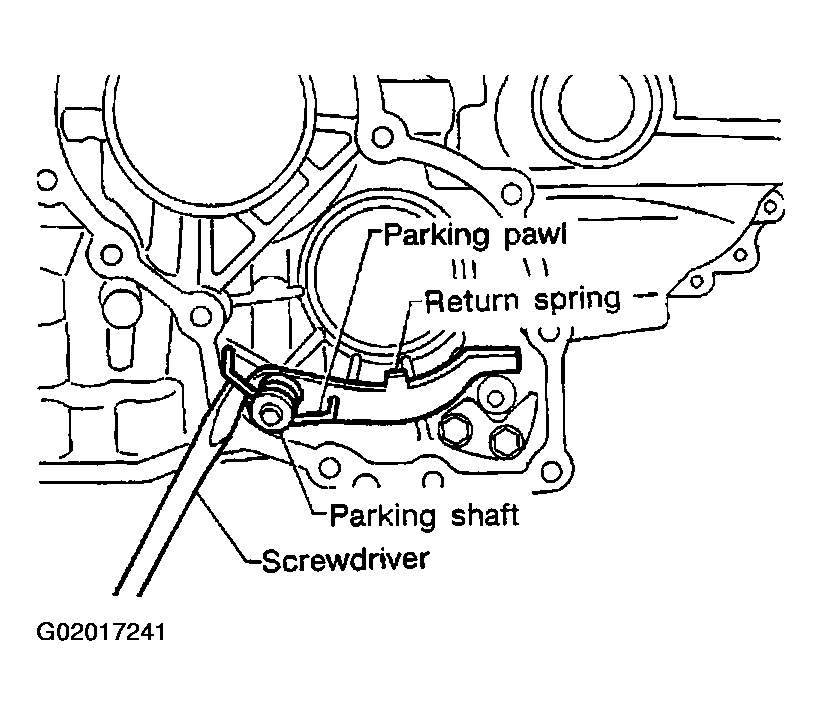 Parking pawl
Return spring
Parking shaft
Screwdriver
G02017241