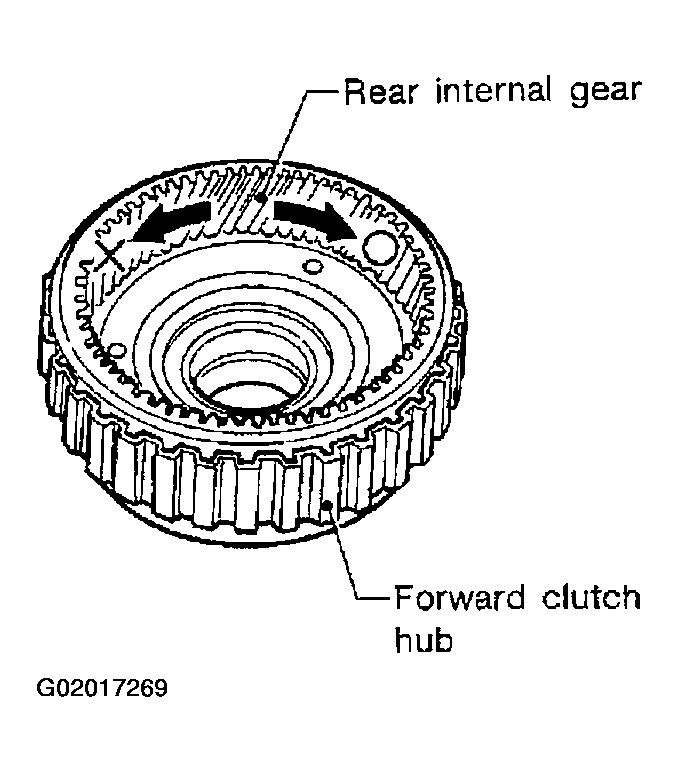 Rear internal gear

Forward clutch hub

G02017269