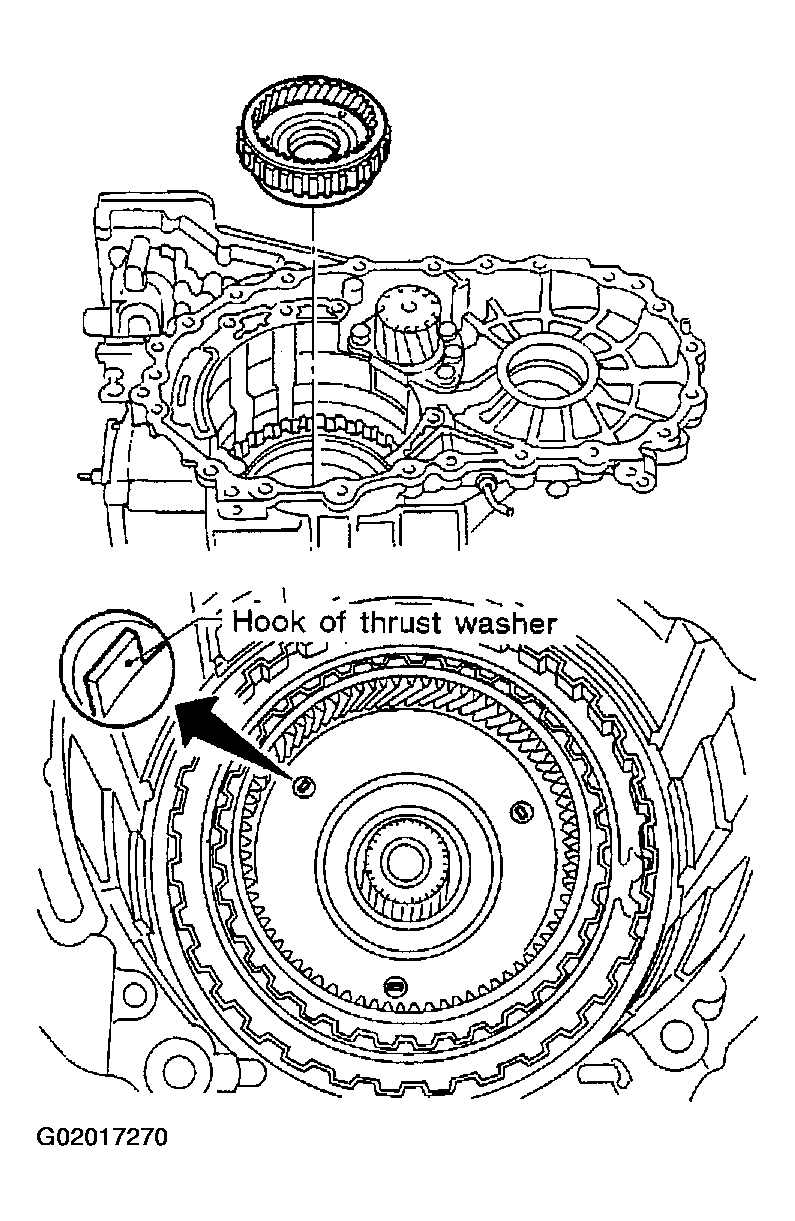 Hook of thrust washer

G02017270