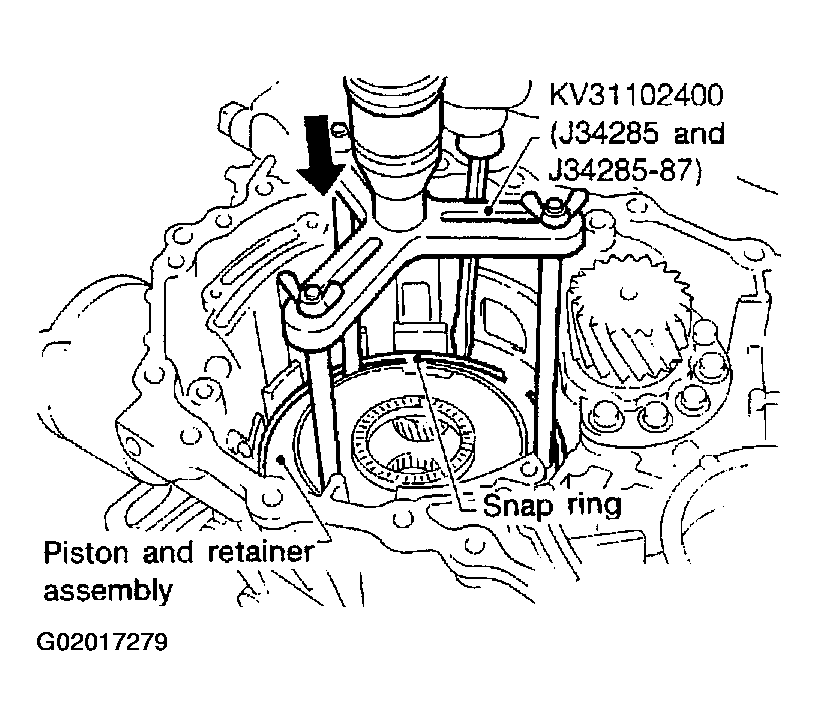 KV31102400
(J34285 and
J34285-87)

Snap ring

Piston and retainer
assembly

G02017279