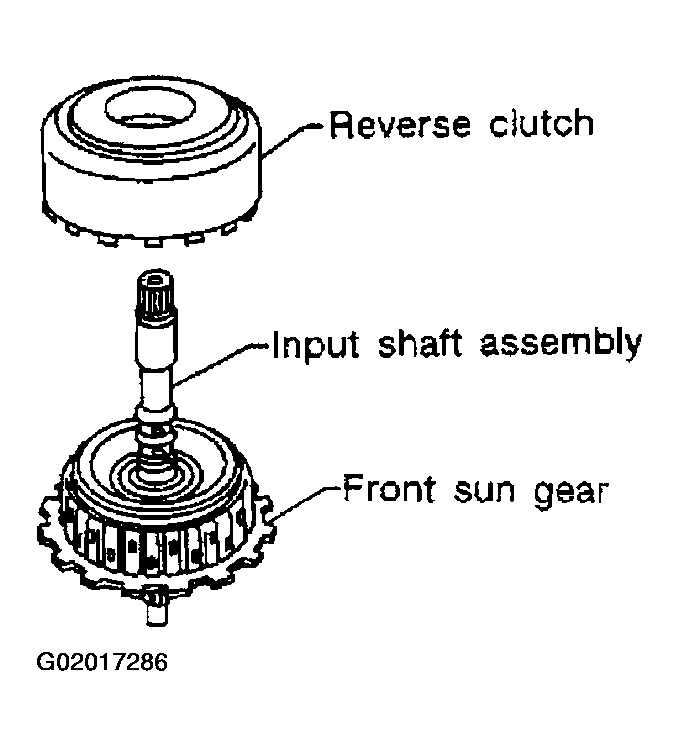 Reverse clutch

Input shaft assembly

Front sun gear

G02017286