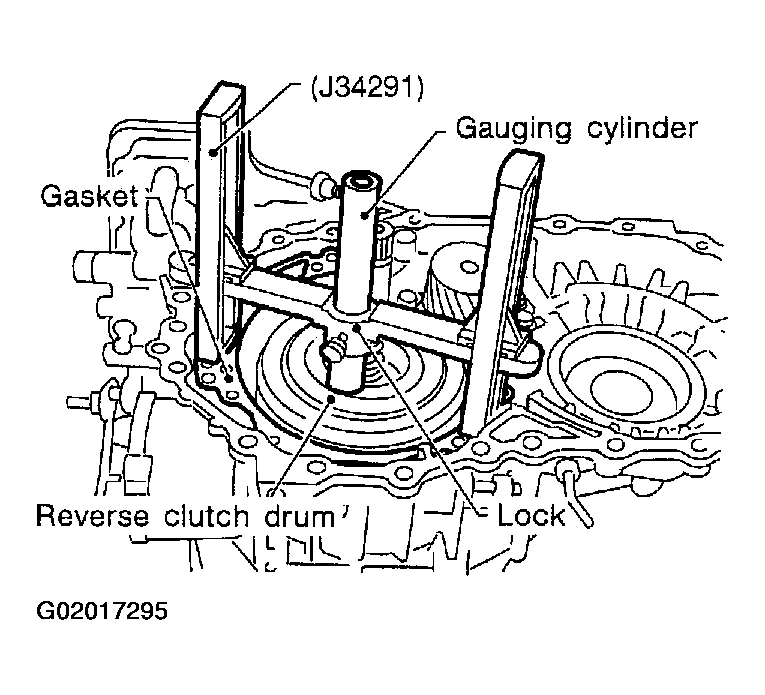 (J34291)
Gauging cylinder
Gasket
Reverse clutch drum
Lock
G02017295