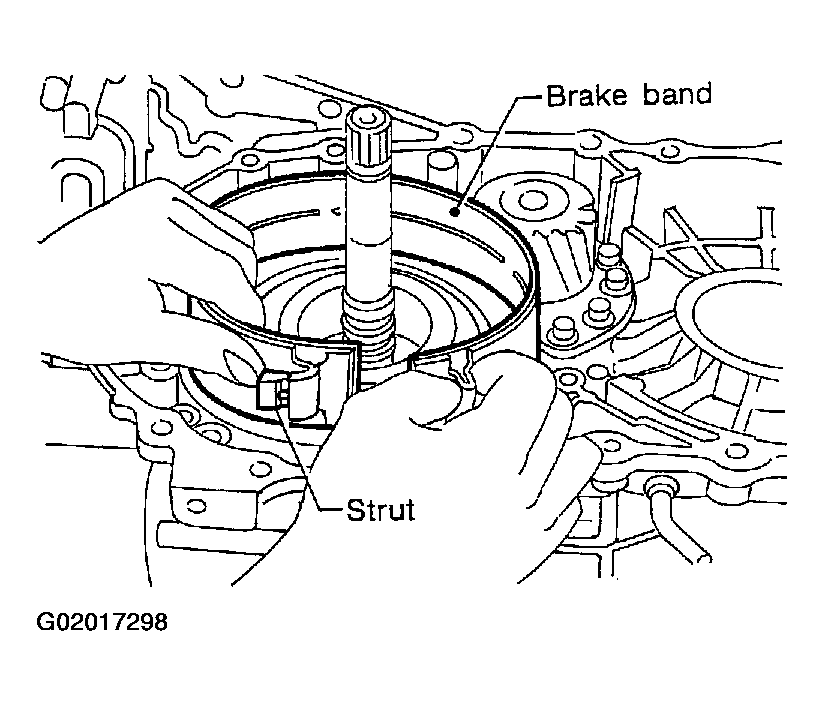 Brake band
Strut
G02017298