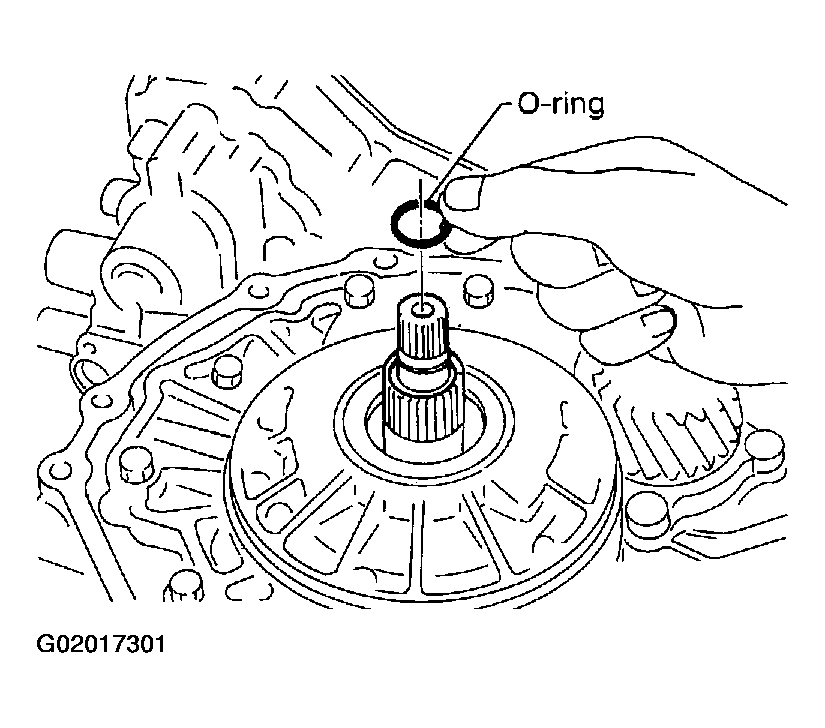 O-ring

G02017301