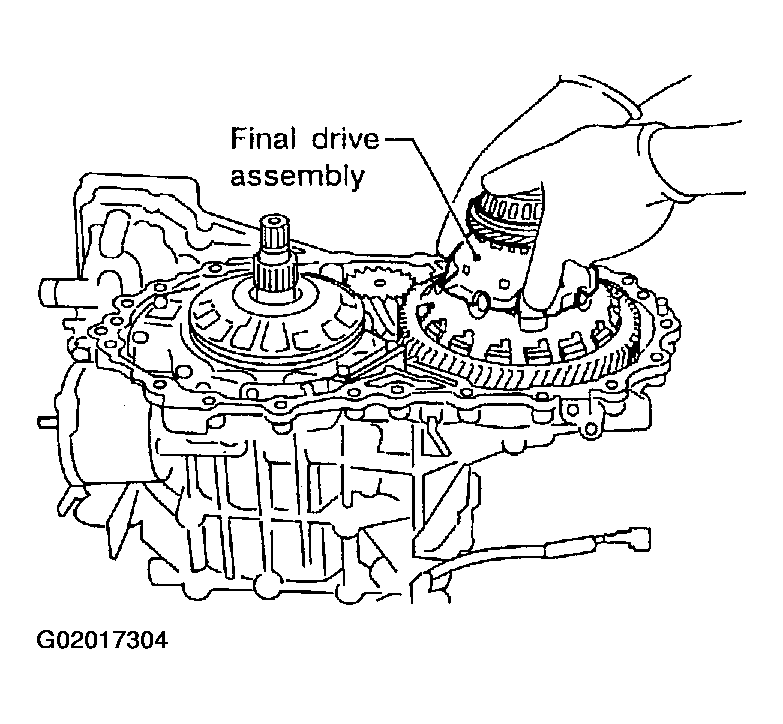 Final drive assembly

G02017304