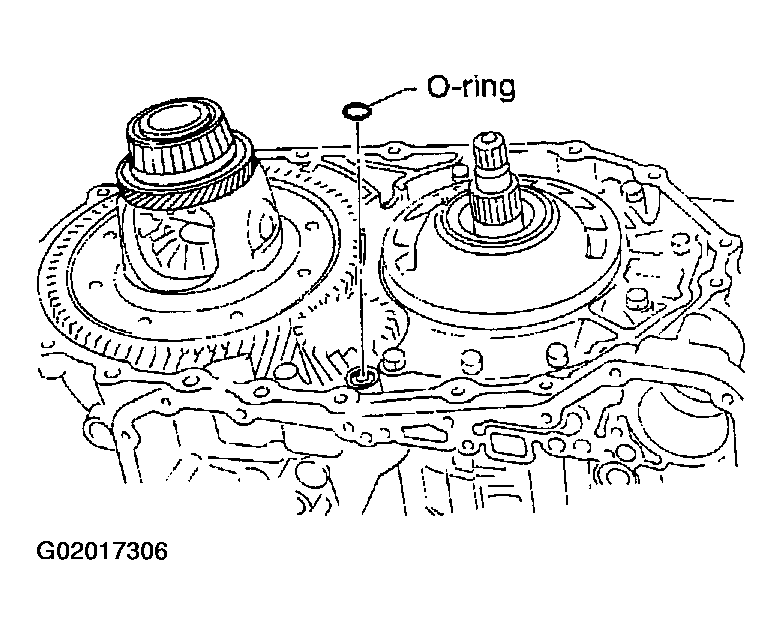 O-ring

G02017306