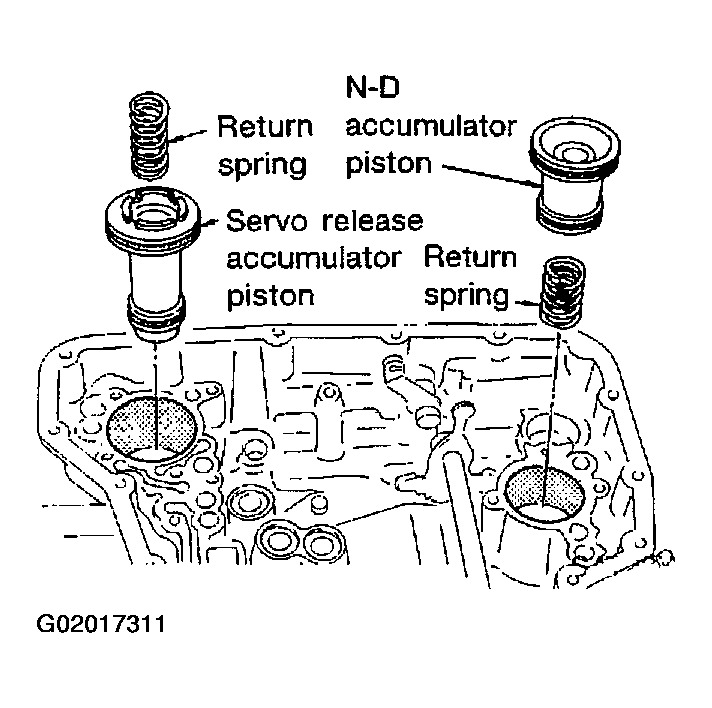 Return spring

N-D accumulator piston

Servo release accumulator piston

Return spring

G02017311