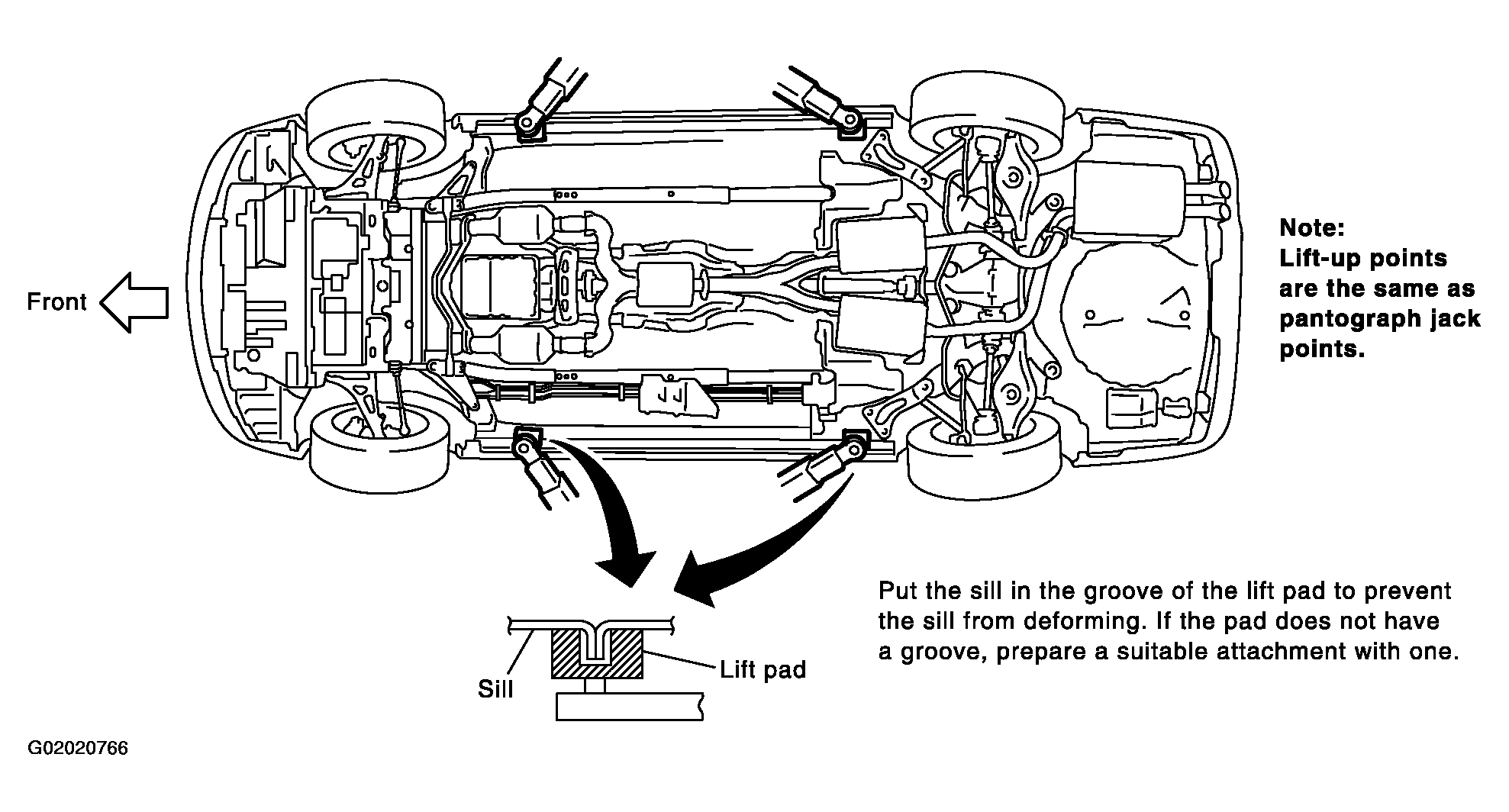 Front

Note:
Lift-up points are the same as pantograph jack points.

Put the sill in the groove of the lift pad to prevent the sill from deforming. If the pad does not have a groove, prepare a suitable attachment with one.

Sill

Lift pad

G02020766