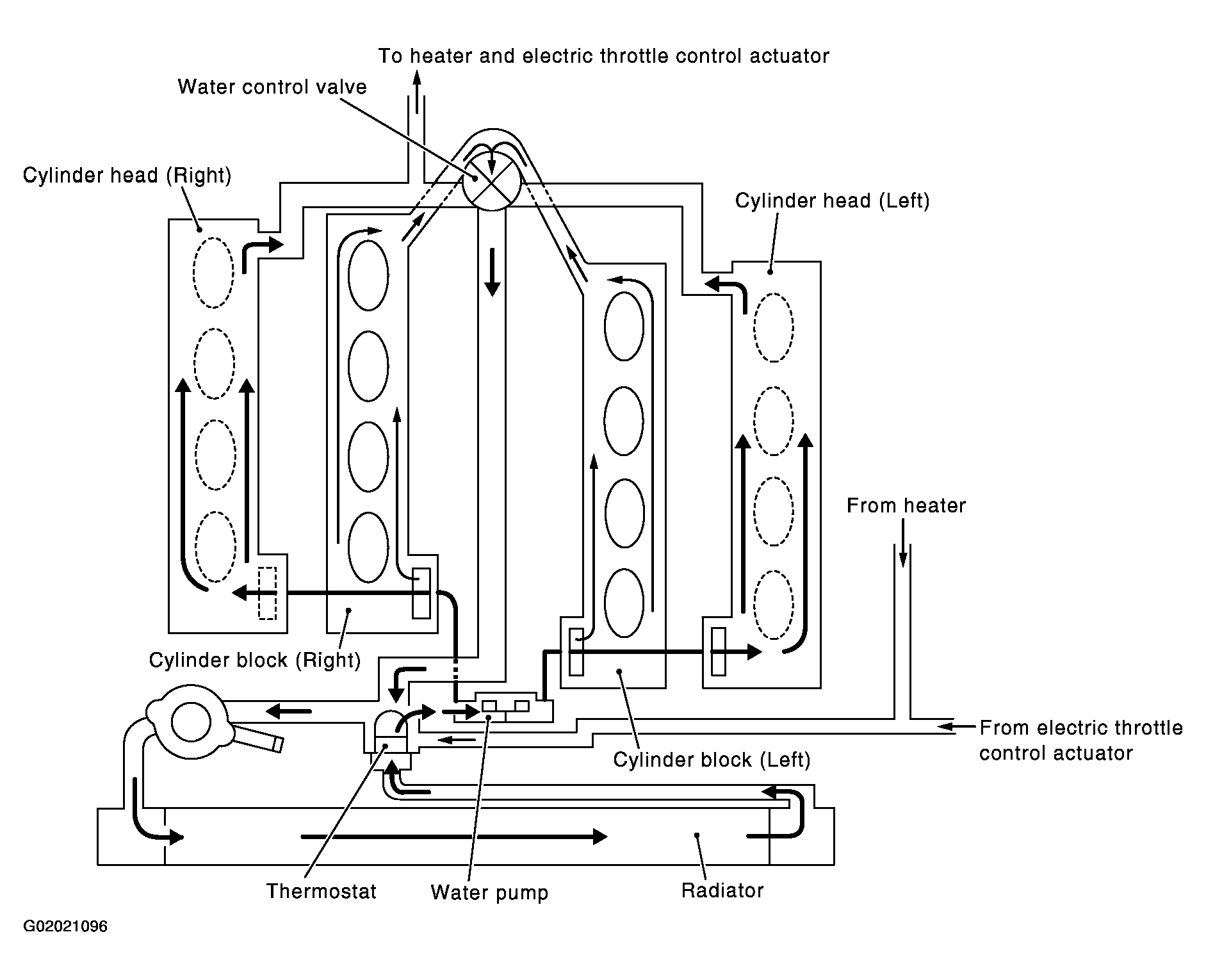 To heater and electric throttle control actuator

Water control valve

Cylinder head (Right)

Cylinder head (Left)

From heater

Cylinder block (Right)

From electric throttle control actuator

Cylinder block (Left)

Thermostat

Water pump

Radiator

G02021096