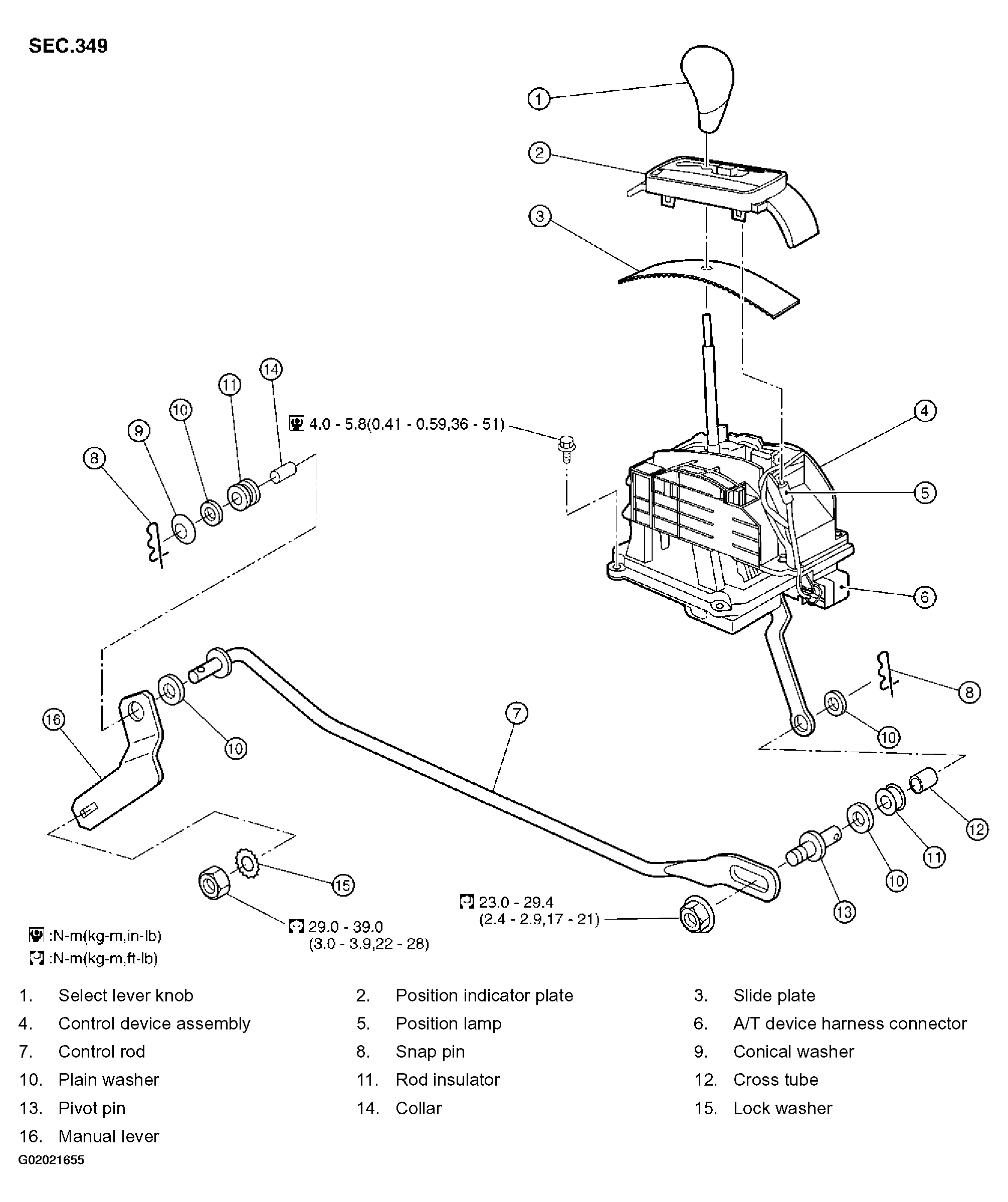 SEC.349

1
2
3
14
11
10
9
8
4.0 - 5.8(0.41 - 0.59,36 - 51)
4
5
6
8
10
16
10
7
12
11
10
13
15
23.0 - 29.4 (2.4 - 2.9,17 - 21)
29.0 - 39.0 (3.0 - 3.9,22 - 28)
:N-m(kg-m,in-lb)
:N-m(kg-m,ft-lb)

1. Select lever knob
2. Position indicator plate
3. Slide plate
4. Control device assembly
5. Position lamp
6. A/T device harness connector
7. Control rod
8. Snap pin
9. Conical washer
10. Plain washer
11. Rod insulator
12. Cross tube
13. Pivot pin
14. Collar
15. Lock washer
16. Manual lever

G02021655