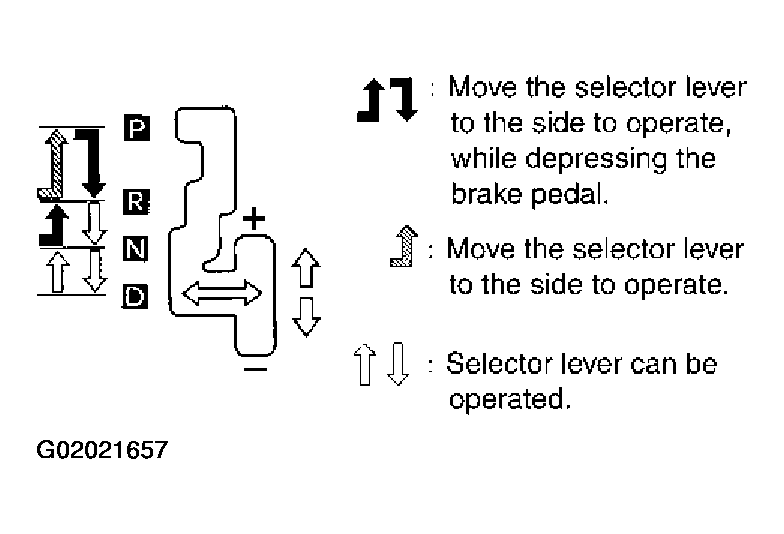 P
R
N
D
+
−

: Move the selector lever to the side to operate, while depressing the brake pedal.

: Move the selector lever to the side to operate.

: Selector lever can be operated.

G02021657