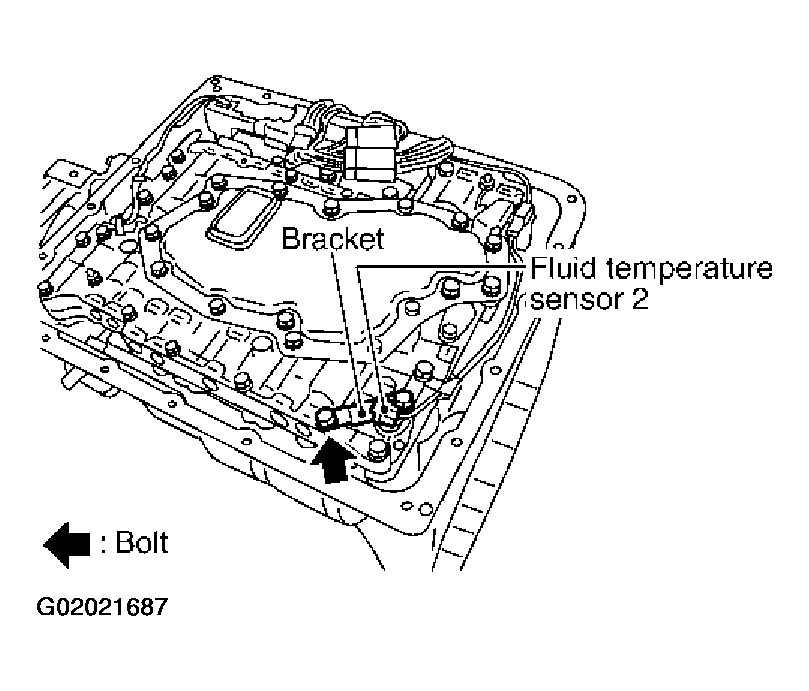 Bracket

Fluid temperature sensor 2

: Bolt

G02021687