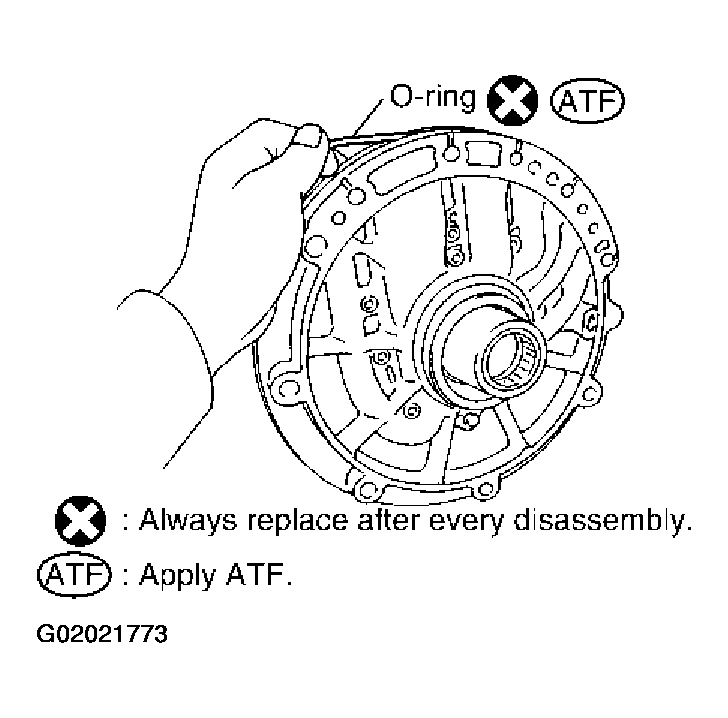 O-ring ATF

: Always replace after every disassembly.

ATF : Apply ATF.

G02021773