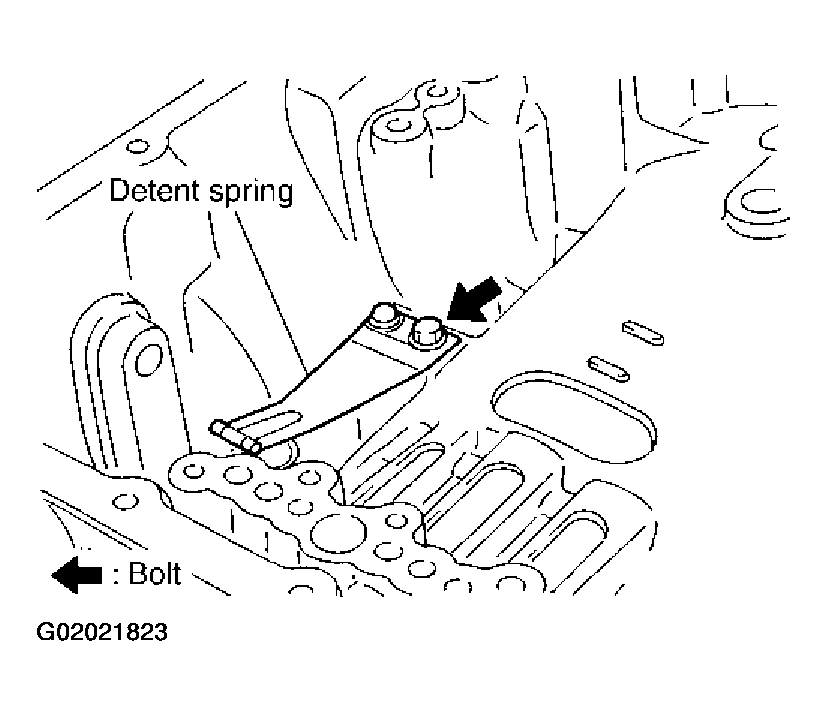 Detent spring

: Bolt

G02021823