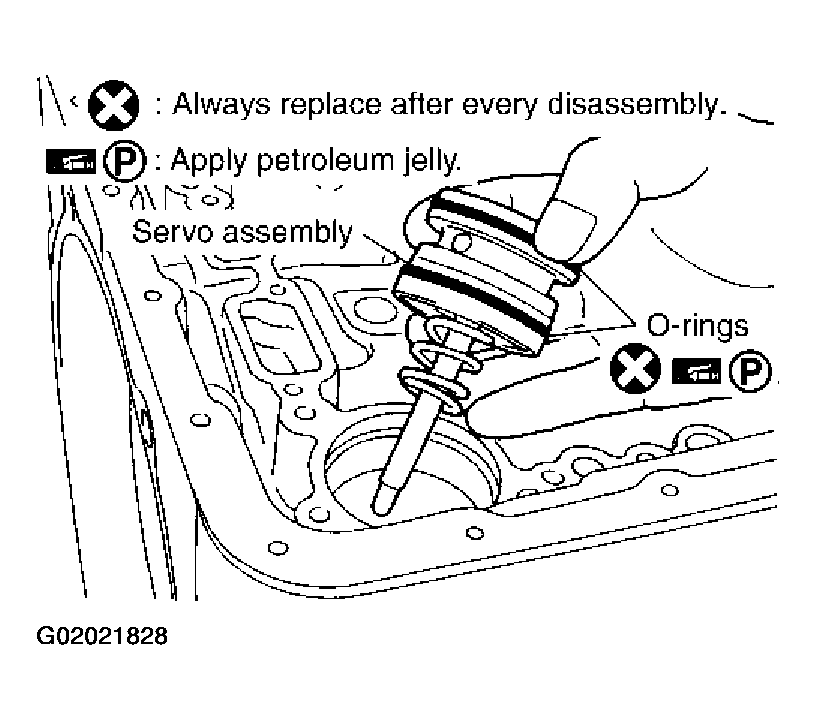 : Always replace after every disassembly.
P : Apply petroleum jelly.
Servo assembly
O-rings
P
G02021828