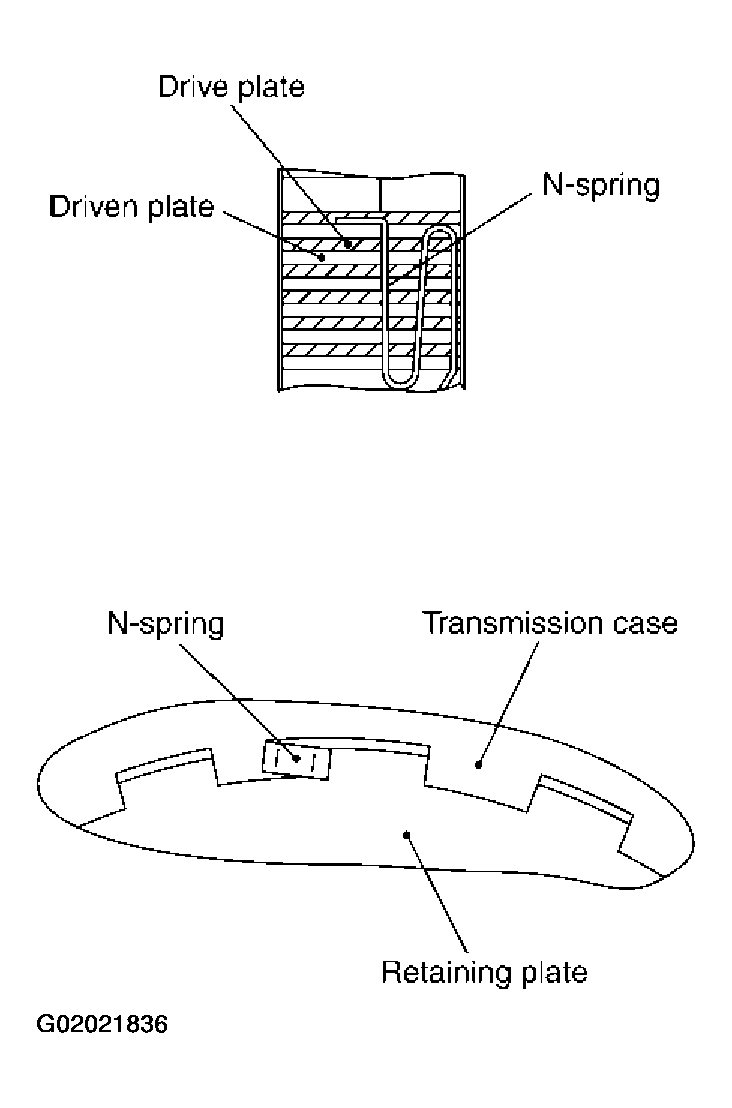 Drive plate
Driven plate
N-spring

N-spring
Transmission case
Retaining plate

G02021836