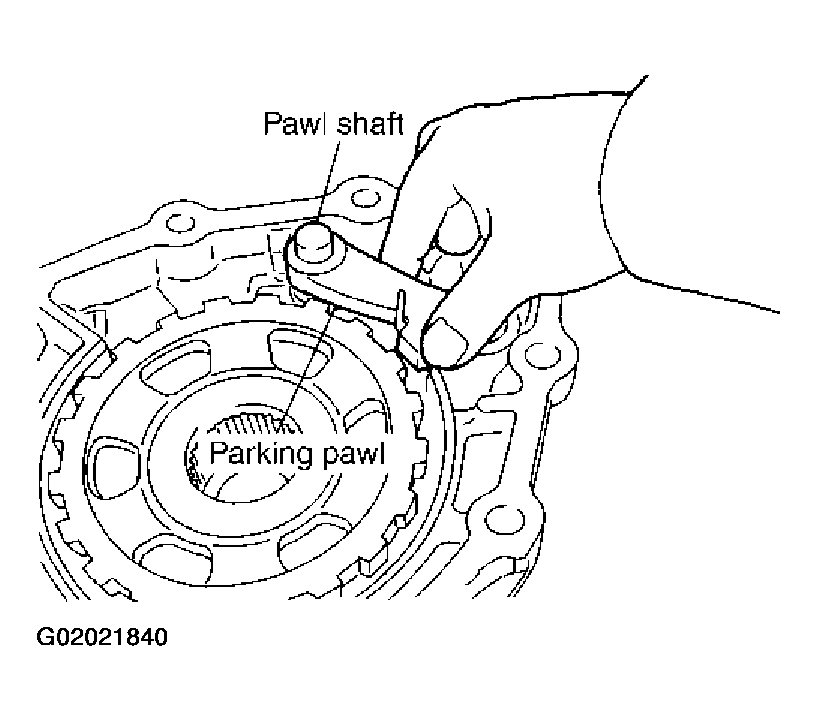 Pawl shaft

Parking pawl

G02021840