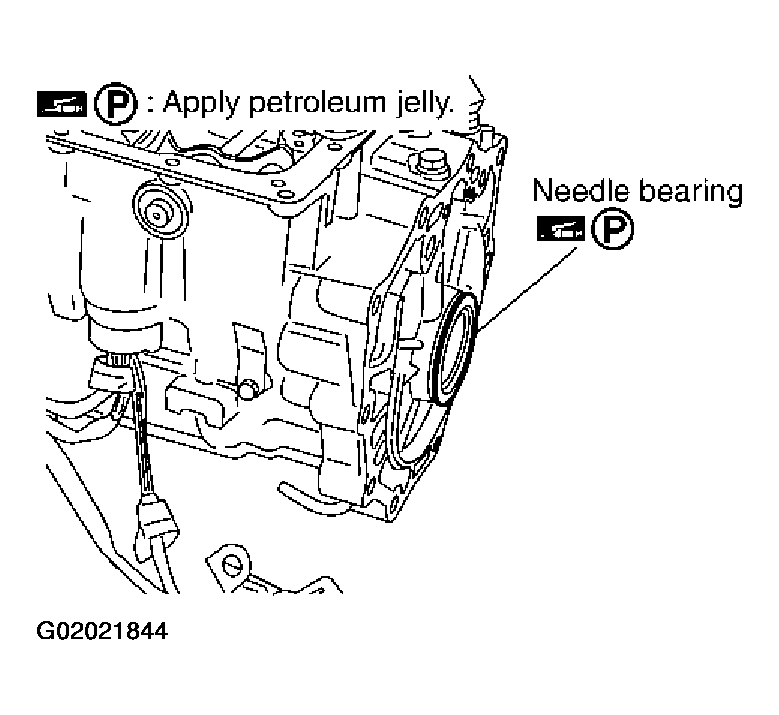 P : Apply petroleum jelly.

Needle bearing
P

G02021844