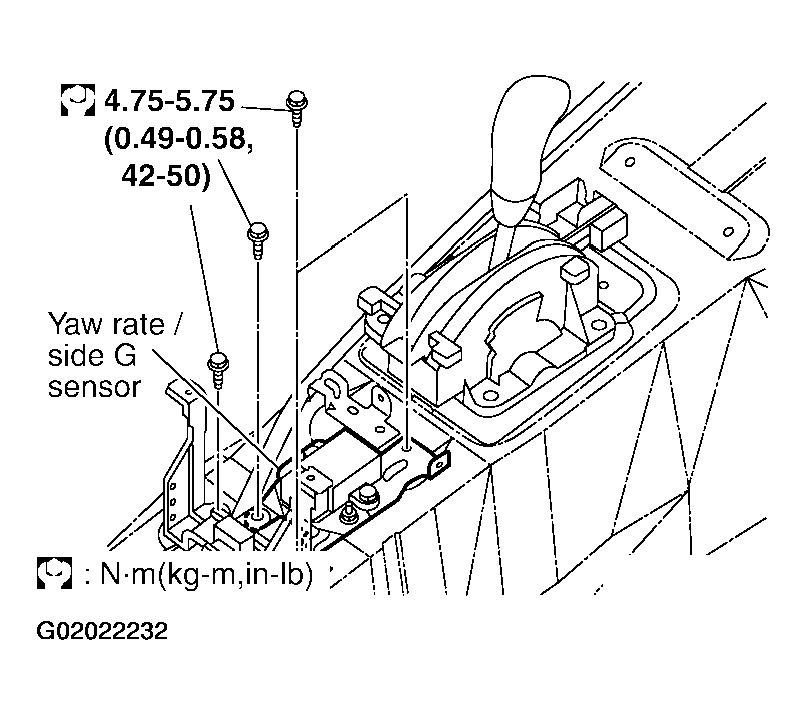 4.75-5.75 (0.49-0.58, 42-50)

Yaw rate / side G sensor

: N·m(kg-m,in-lb)

G02022232