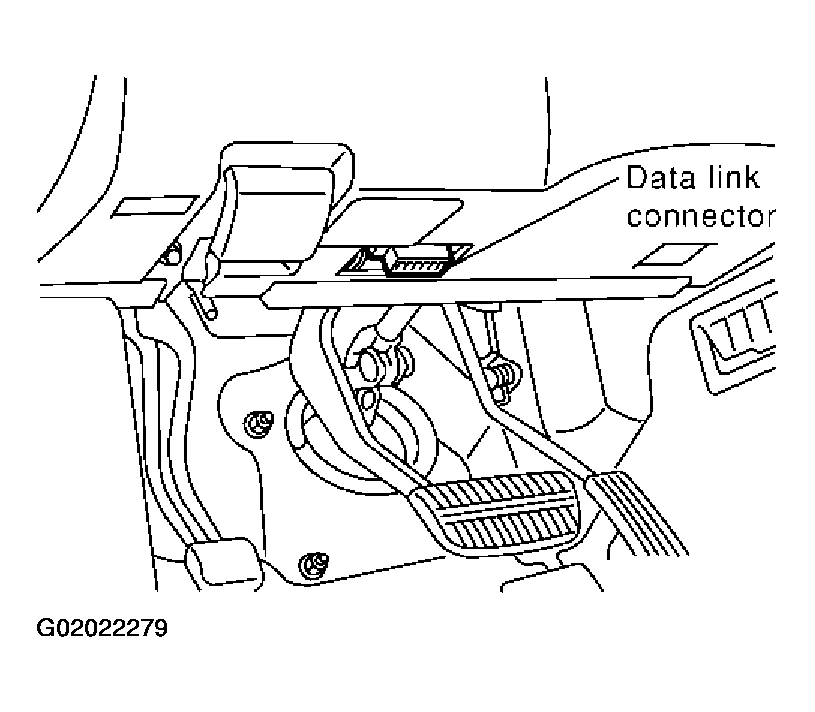 Data link connector

G02022279