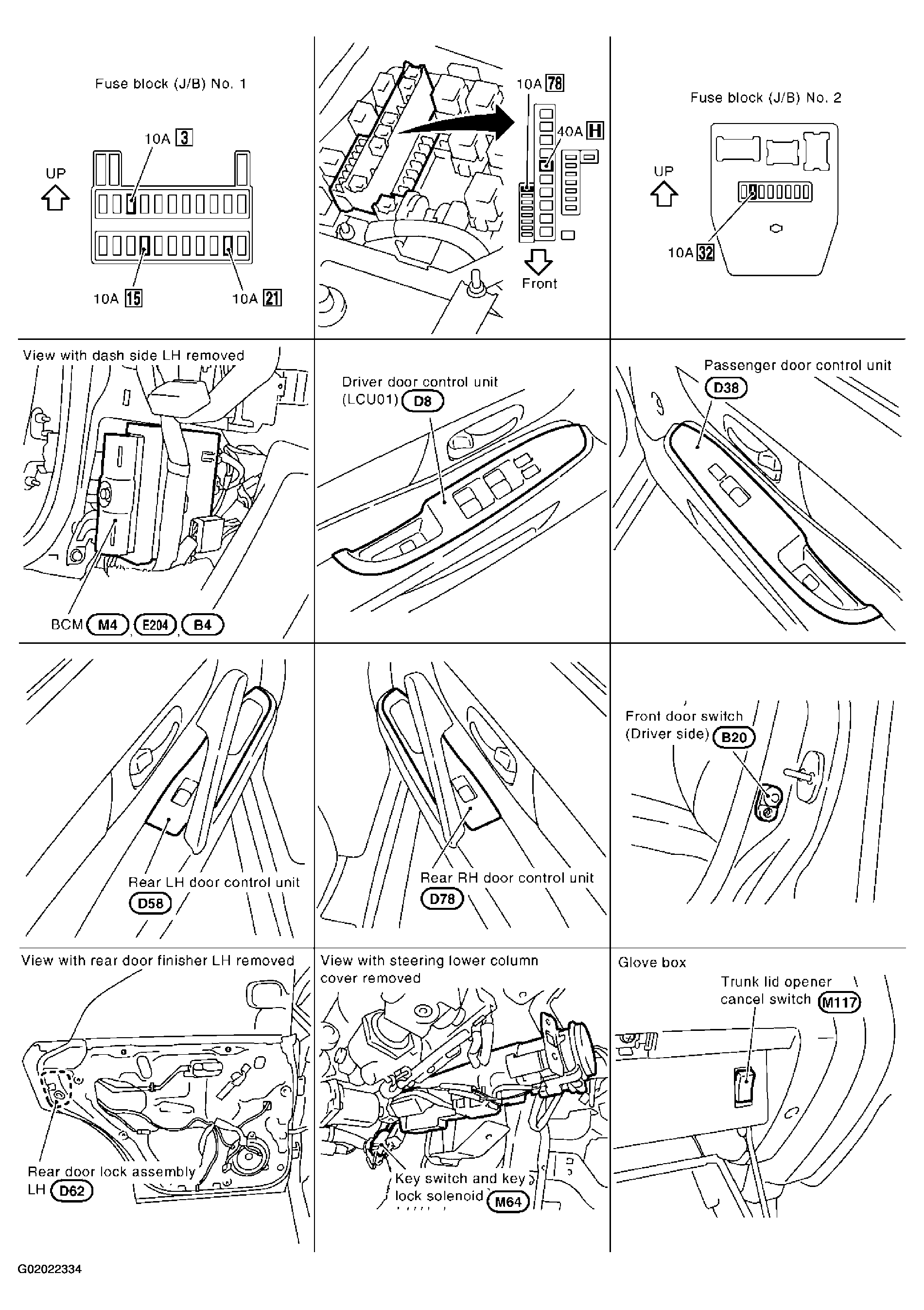 Fuse block (J/B) No. 1

10A 3

UP

10A 15

10A 21

10A 78

40A H

Front

Fuse block (J/B) No. 2

UP

10A 32

View with dash side LH removed

BCM M4, E204, B4

Driver door control unit (LCU01) D8

Passenger door control unit D38

Rear LH door control unit D58

Rear RH door control unit D78

Front door switch (Driver side) B20

View with rear door finisher LH removed

Rear door lock assembly LH D62

View with steering lower column cover removed

Key switch and key lock solenoid M64

Glove box

Trunk lid opener cancel switch M117

G02022334