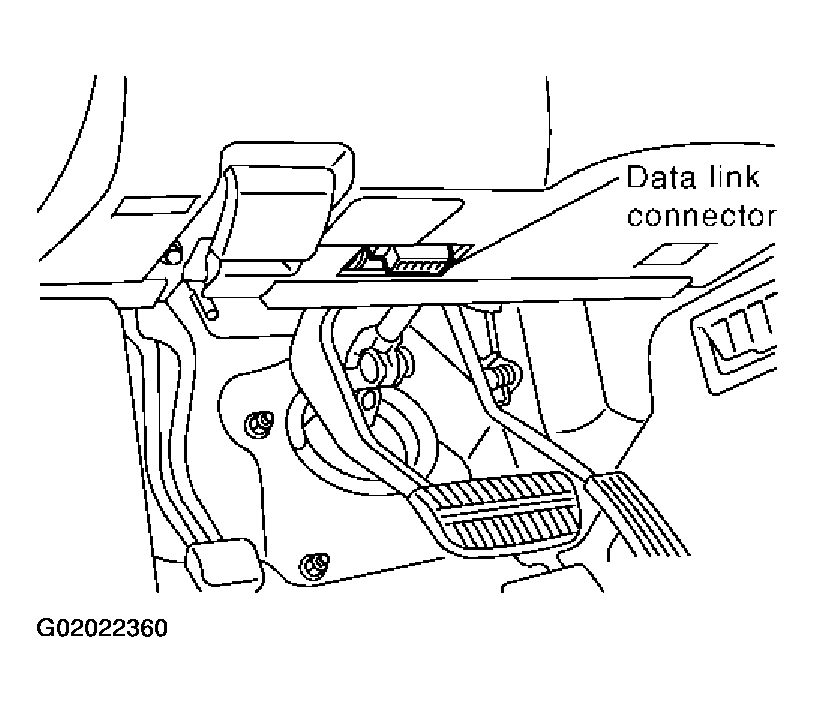 Data link connector

G02022360