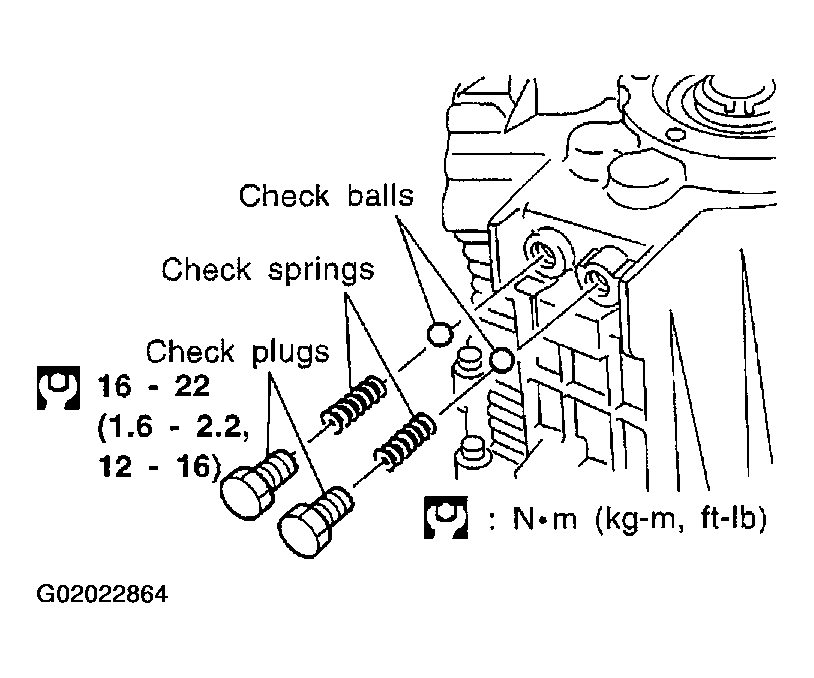 Check balls

Check springs

Check plugs

16 - 22 (1.6 - 2.2, 12 - 16)

: N•m (kg-m, ft-lb)

G02022864