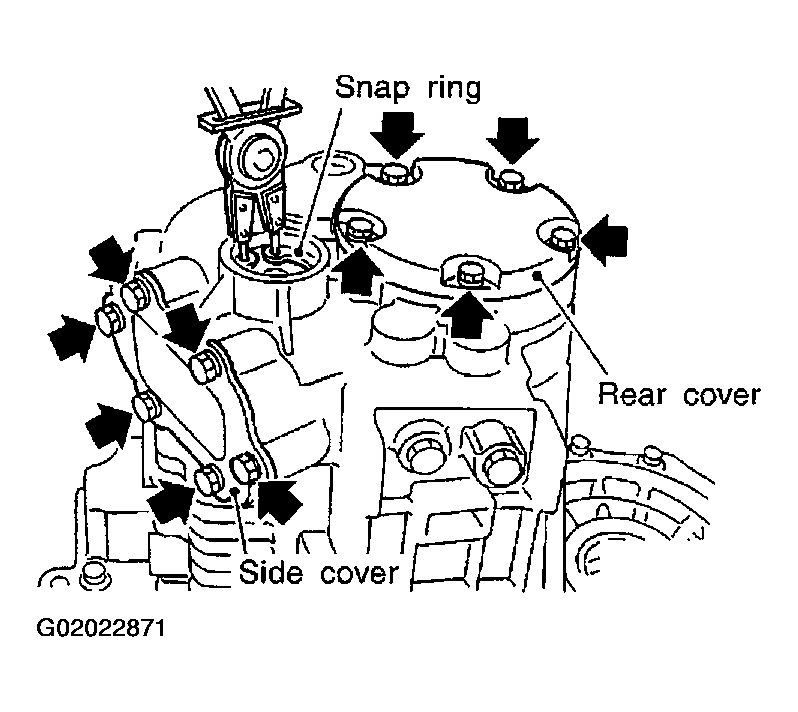 Snap ring

Rear cover

Side cover

G02022871