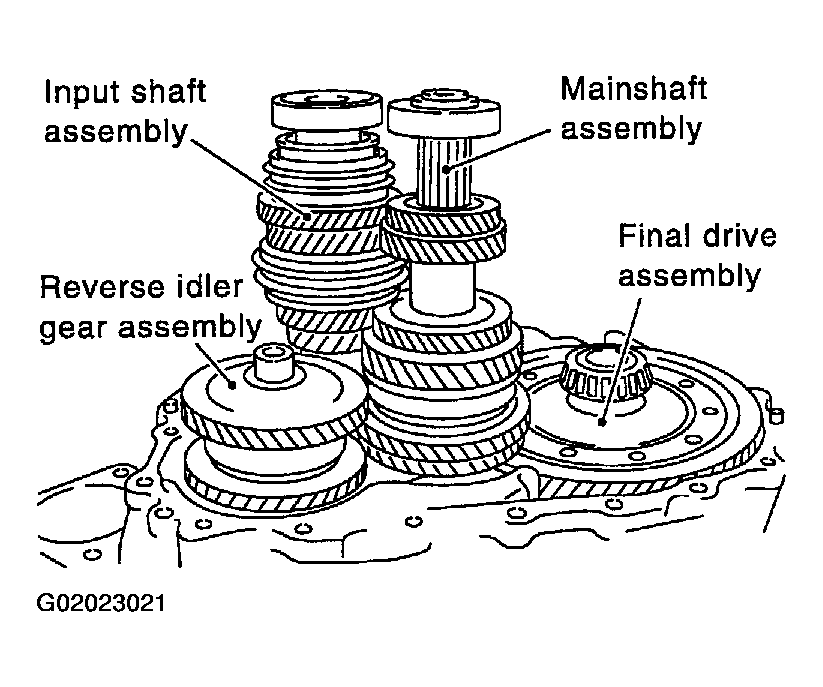 Input shaft assembly

Mainshaft assembly

Final drive assembly

Reverse idler gear assembly

G02023021