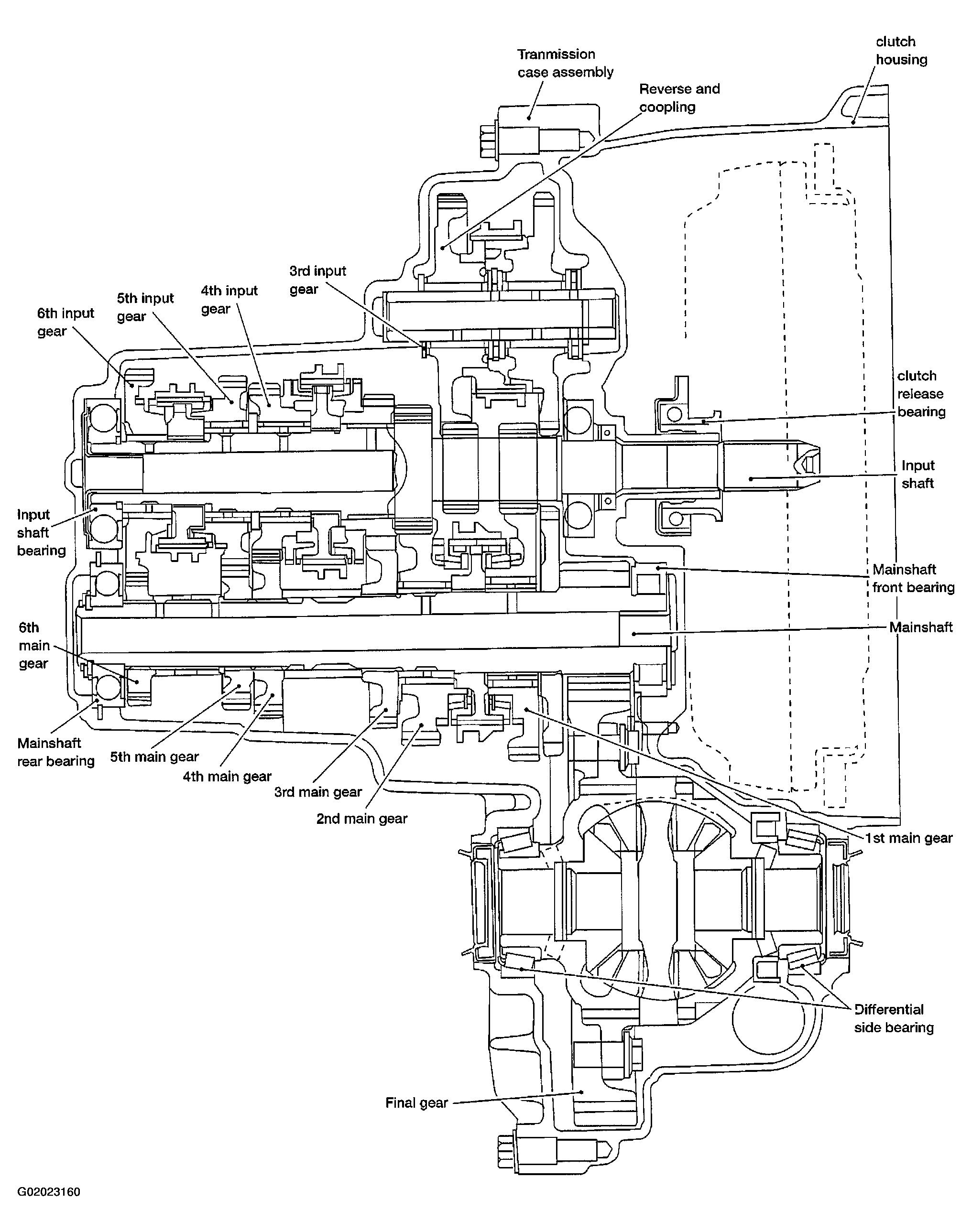 Tranmission case assembly

clutch housing

Reverse and coopling

3rd input gear

4th input gear

5th input gear

6th input gear

clutch release bearing

Input shaft

Input shaft bearing

Mainshaft front bearing

Mainshaft

6th main gear

Mainshaft rear bearing

5th main gear

4th main gear

3rd main gear

2nd main gear

1st main gear

Differential side bearing

Final gear

G02023160