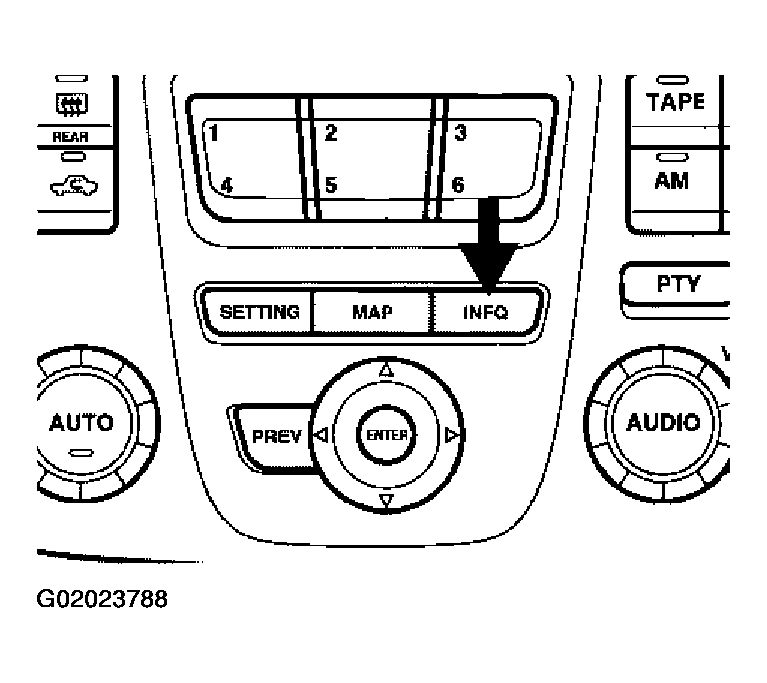 REAR

1
2
3
4
5
6

TAPE
AM
PTY

SETTING
MAP
INFO

AUTO
PREV
ENTER
AUDIO

G02023788