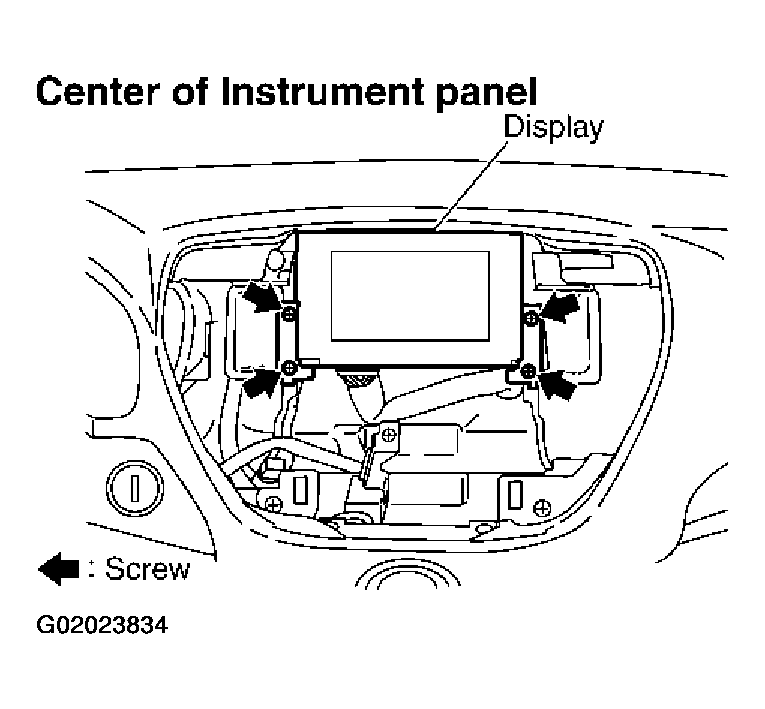 Center of Instrument panel

Display

: Screw

G02023834