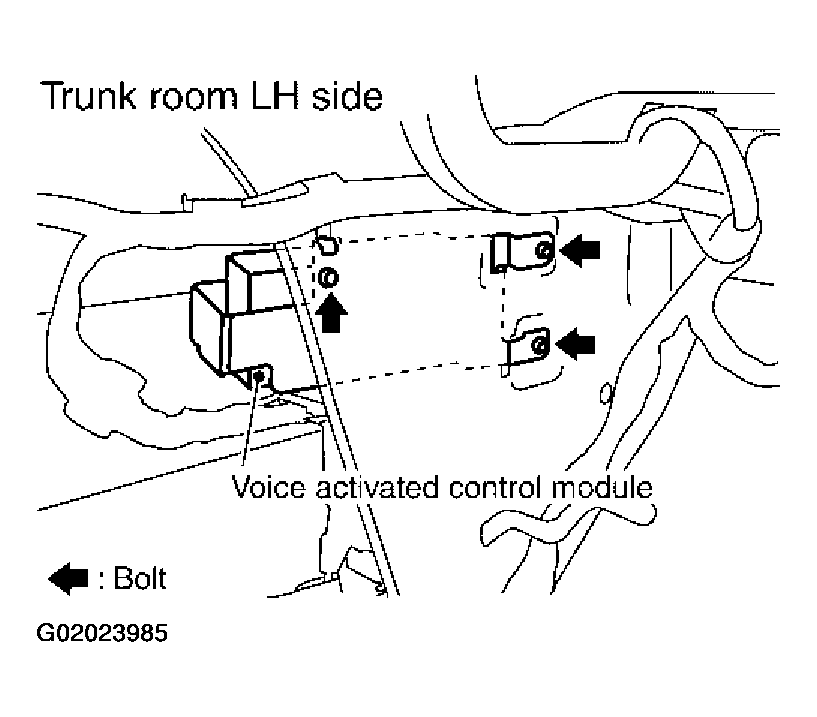 Trunk room LH side

Voice activated control module

: Bolt

G02023985