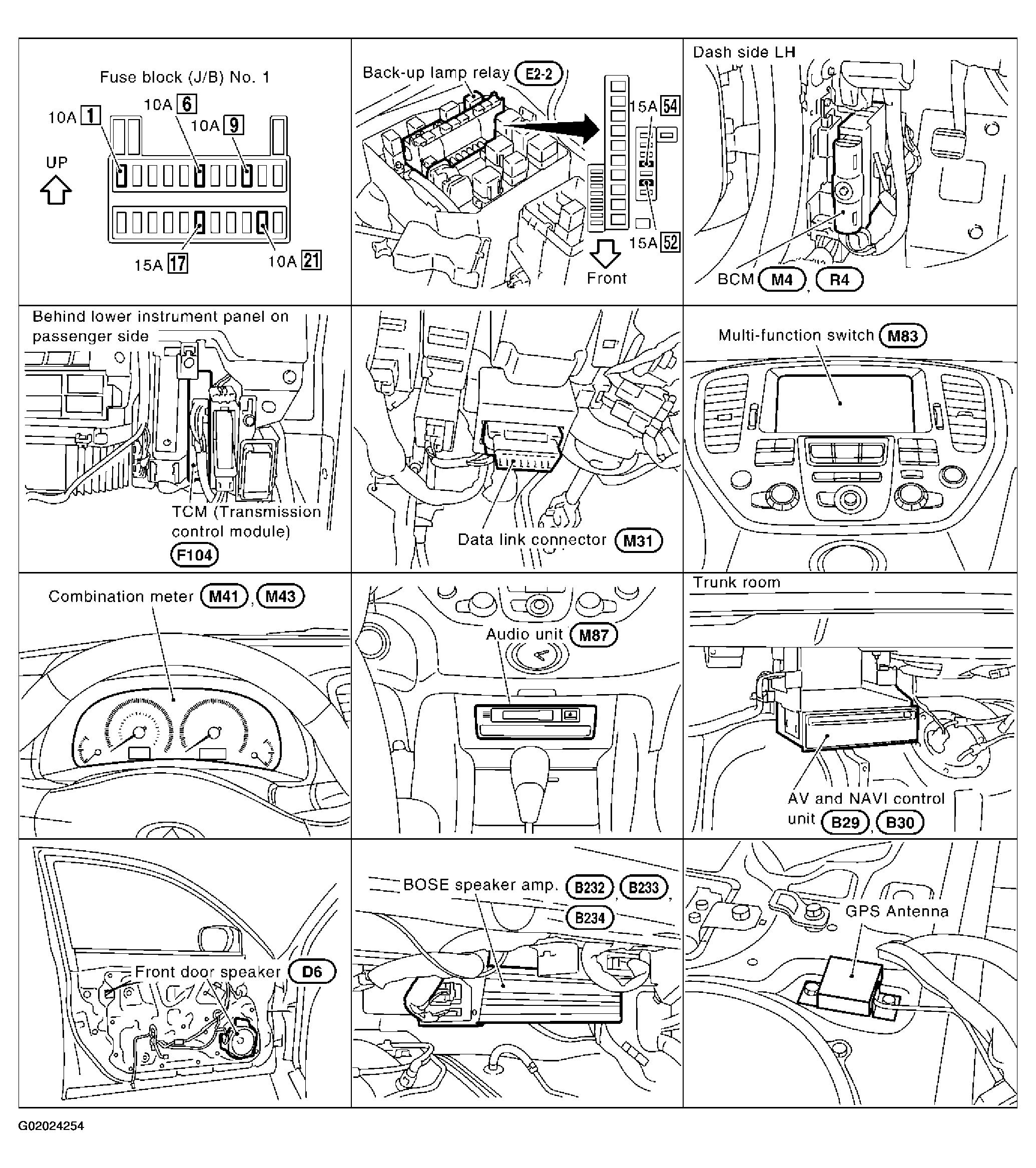 Fuse block (J/B) No. 1

10A 1
10A 6
10A 9
UP
15A 17
10A 21

Back-up lamp relay E2-2
15A 54
15A 52
Front

Dash side LH
BCM M4, R4

Behind lower instrument panel on passenger side
TCM (Transmission control module)
F104

Data link connector M31

Multi-function switch M83

Combination meter M41, M43

Audio unit M87

Trunk room
AV and NAVI control unit B29, B30

Front door speaker D6

BOSE speaker amp. B232, B233, B234

GPS Antenna

G02024254