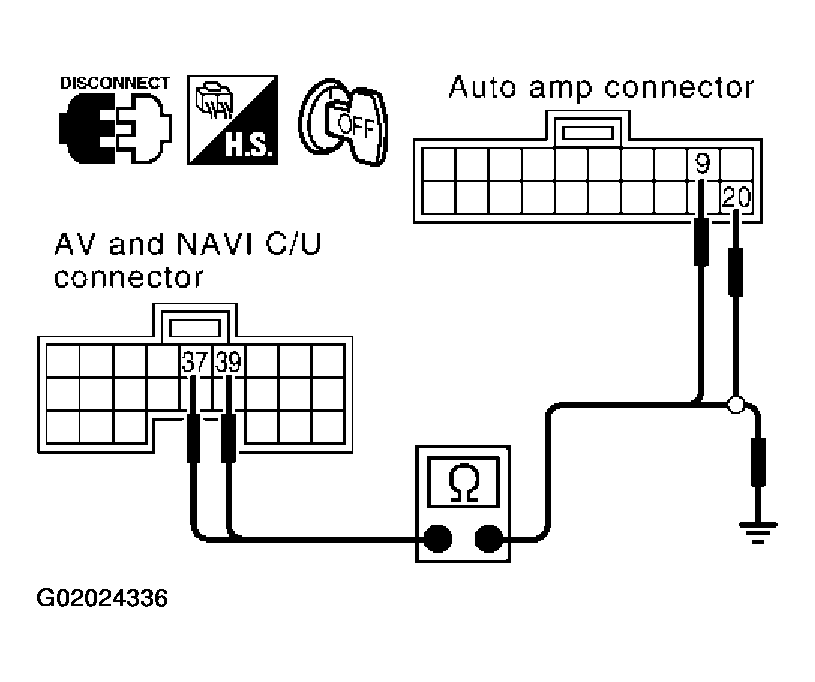 DISCONNECT

H.S.

OFF

Auto amp connector

9

20

AV and NAVI C/U connector

37

39

Ω

G02024336