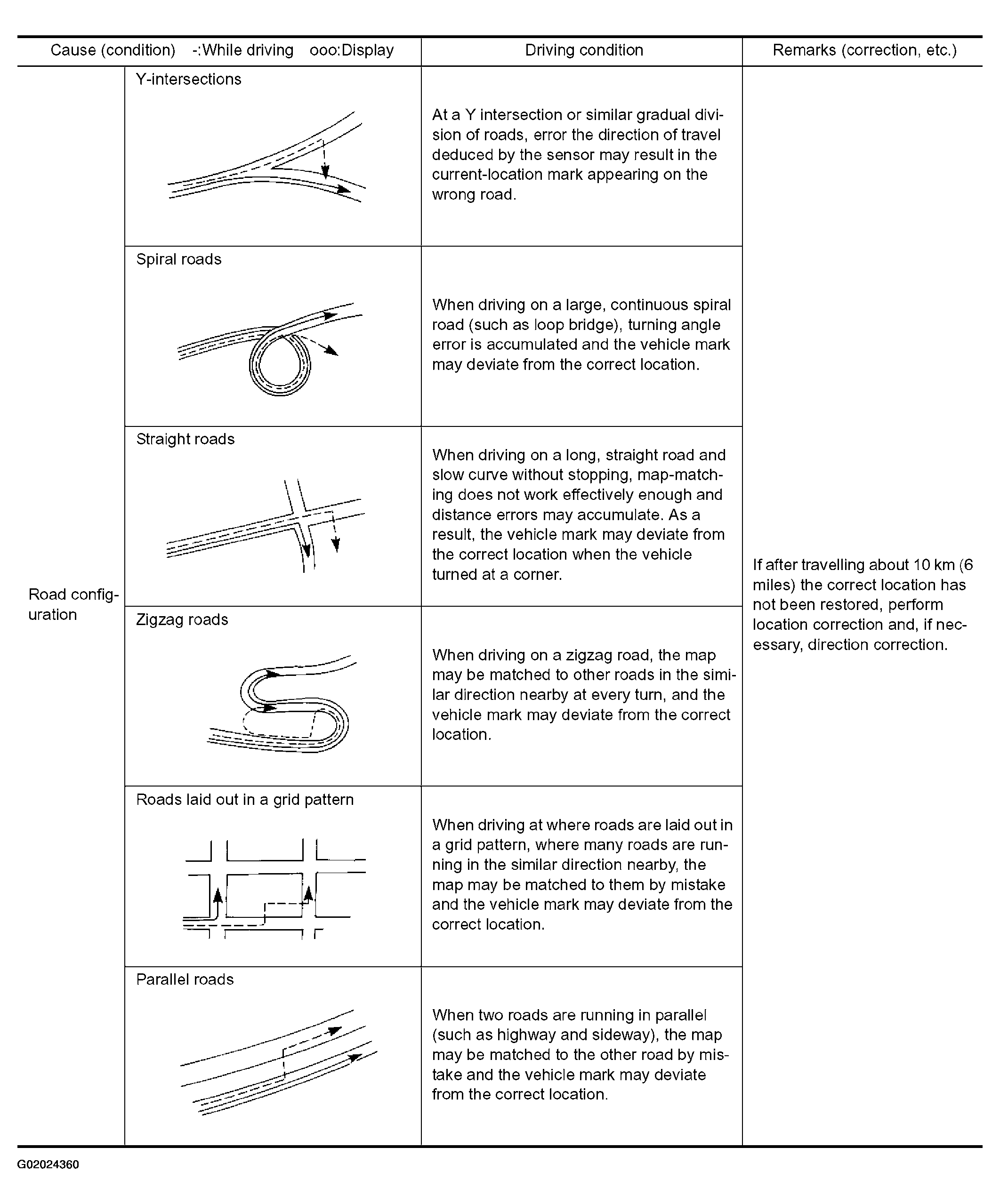 | Cause (condition) -:While driving ooo:Display | | Driving condition | Remarks (correction, etc.) |
|---|---|---|---|
| Road configuration | Y-intersections | At a Y intersection or similar gradual division of roads, error the direction of travel deduced by the sensor may result in the current-location mark appearing on the wrong road. | If after travelling about 10 km (6 miles) the correct location has not been restored, perform location correction and, if necessary, direction correction. |
| | Spiral roads | When driving on a large, continuous spiral road (such as loop bridge), turning angle error is accumulated and the vehicle mark may deviate from the correct location. | |
| | Straight roads | When driving on a long, straight road and slow curve without stopping, map-matching does not work effectively enough and distance errors may accumulate. As a result, the vehicle mark may deviate from the correct location when the vehicle turned at a corner. | |
| | Zigzag roads | When driving on a zigzag road, the map may be matched to other roads in the similar direction nearby at every turn, and the vehicle mark may deviate from the correct location. | |
| | Roads laid out in a grid pattern | When driving at where roads are laid out in a grid pattern, where many roads are running in the similar direction nearby, the map may be matched to them by mistake and the vehicle mark may deviate from the correct location. | |
| | Parallel roads | When two roads are running in parallel (such as highway and sideway), the map may be matched to the other road by mistake and the vehicle mark may deviate from the correct location. | |

G02024360