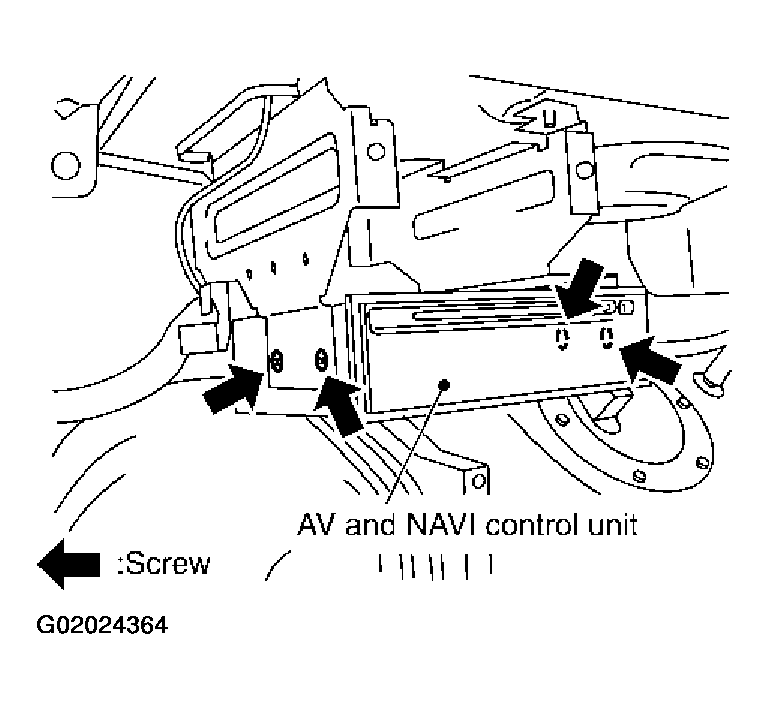 AV and NAVI control unit

:Screw

G02024364